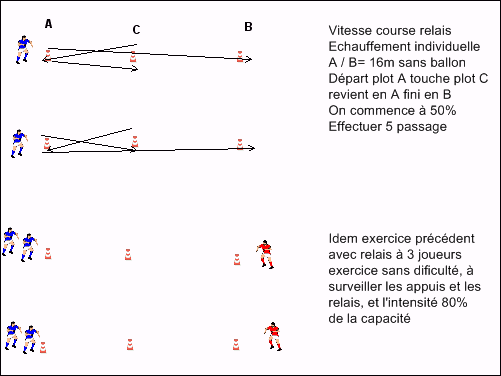 A

C

B

Vitesse course relais
Echauffement individuelle
A / B= 16m sans ballon
Départ plot A touche plot C
revient en A fini en B
On commence à 50%
Effectuer 5 passage

Idem exercice précédent
avec relais à 3 joueurs
exercice sans dificulté, à
surveiller les appuis et les
relais, et l'intensité 80%
de la capacité